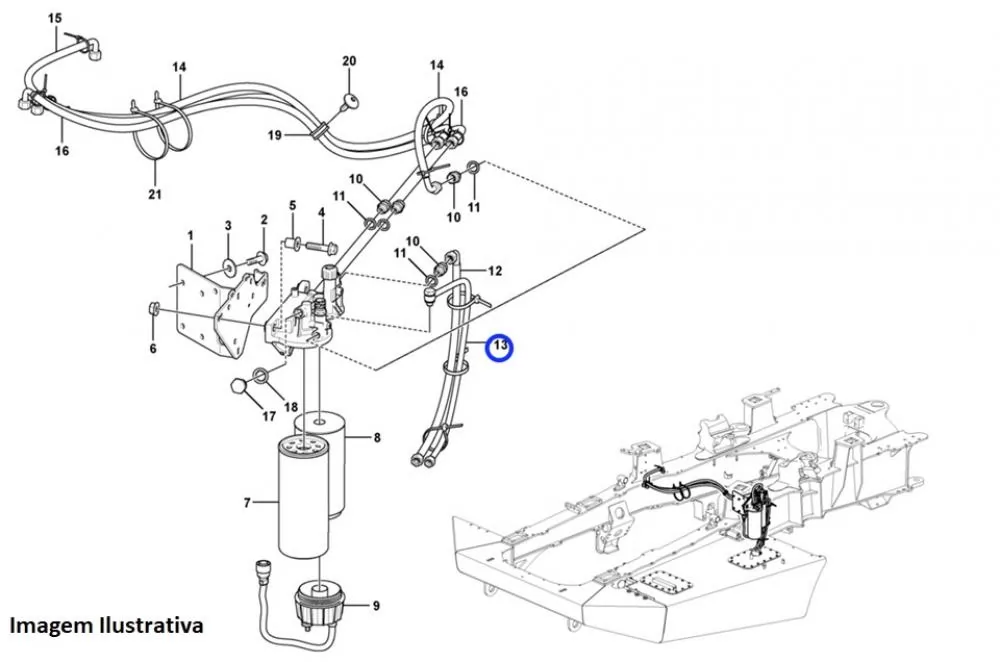 15
14
20
14
16
16
19
21
10
11
10
11
5
4
3
2
1
10
11
12
6
13
18
17
8
7
9
Imagem Ilustrativa